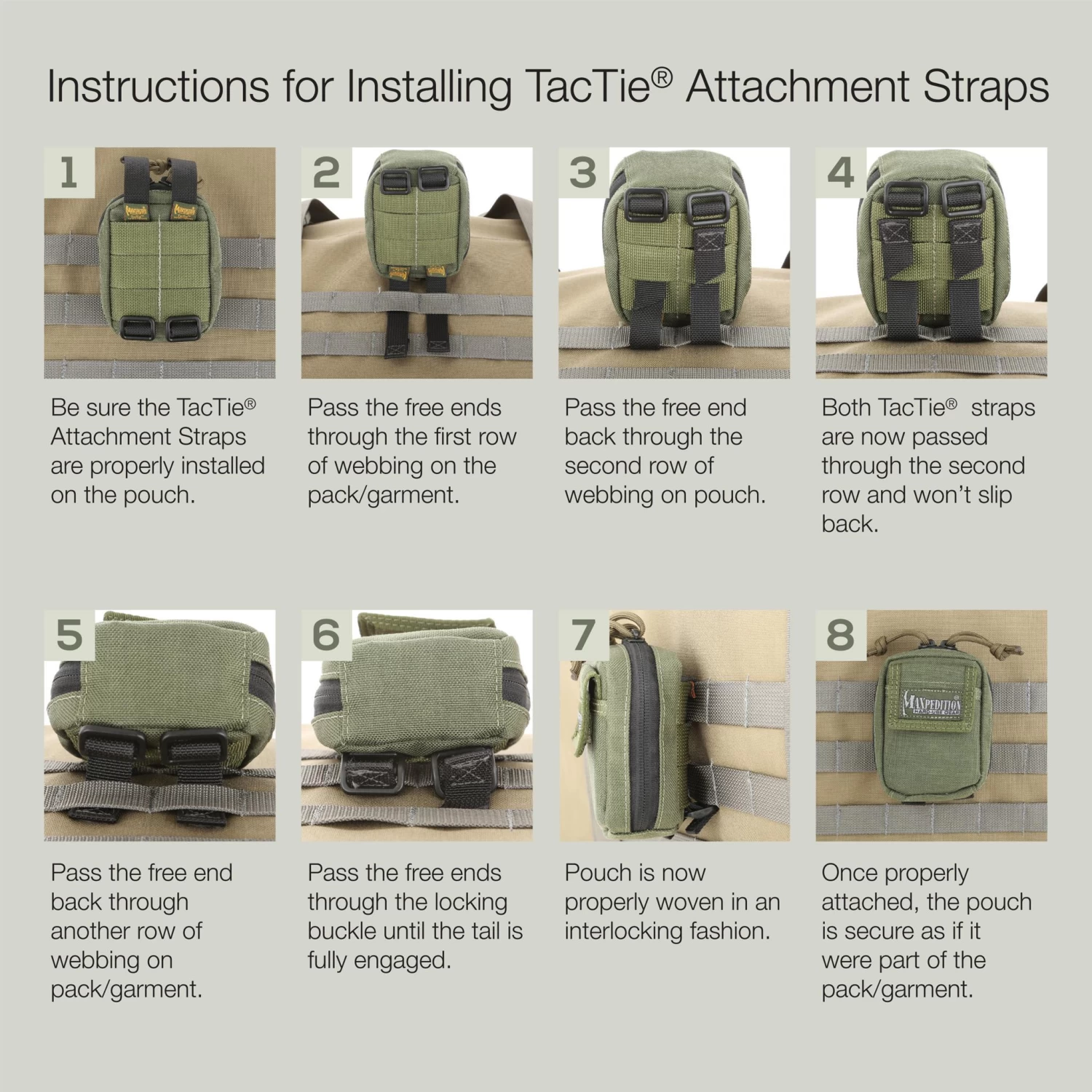 Instructions for Installing TacTie® Attachment Straps

1

Be sure the TacTie® Attachment Straps are properly installed on the pouch.

2

Pass the free ends through the first row of webbing on the pack/garment.

3

Pass the free end back through the second row of webbing on pouch.

4

Both TacTie® straps are now passed through the second row and won't slip back.

5

Pass the free end back through another row of webbing on pack/garment.

6

Pass the free ends through the locking buckle until the tail is fully engaged.

7

Pouch is now properly woven in an interlocking fashion.

8

MAXPEDITION HARD-USE GEAR

Once properly attached, the pouch is secure as if it were part of the pack/garment.